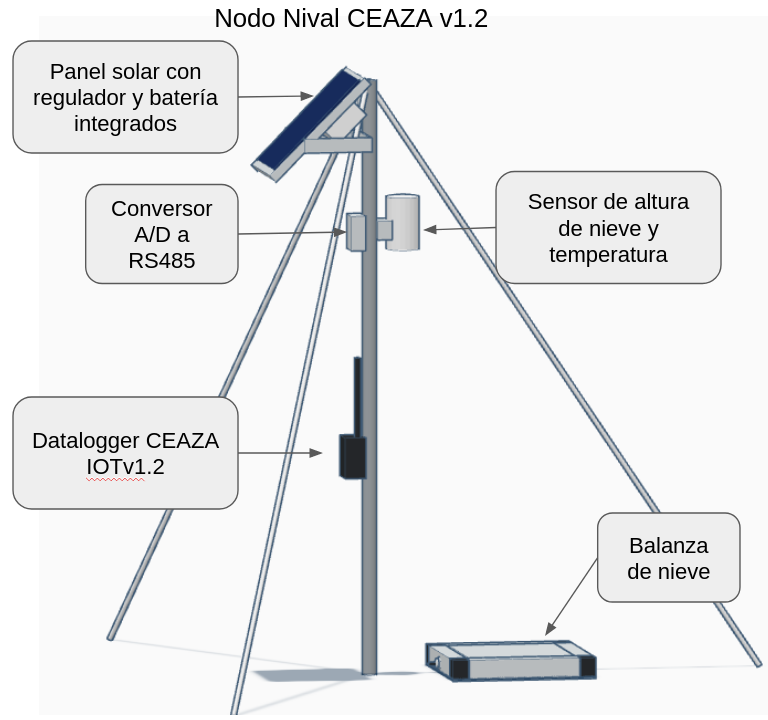 Nodo Nival CEAZA v1.2

Panel solar con regulador y batería integrados

Conversor A/D a RS485

Sensor de altura de nieve y temperatura

Datalogger CEAZA IOTv1.2

Balanza de nieve